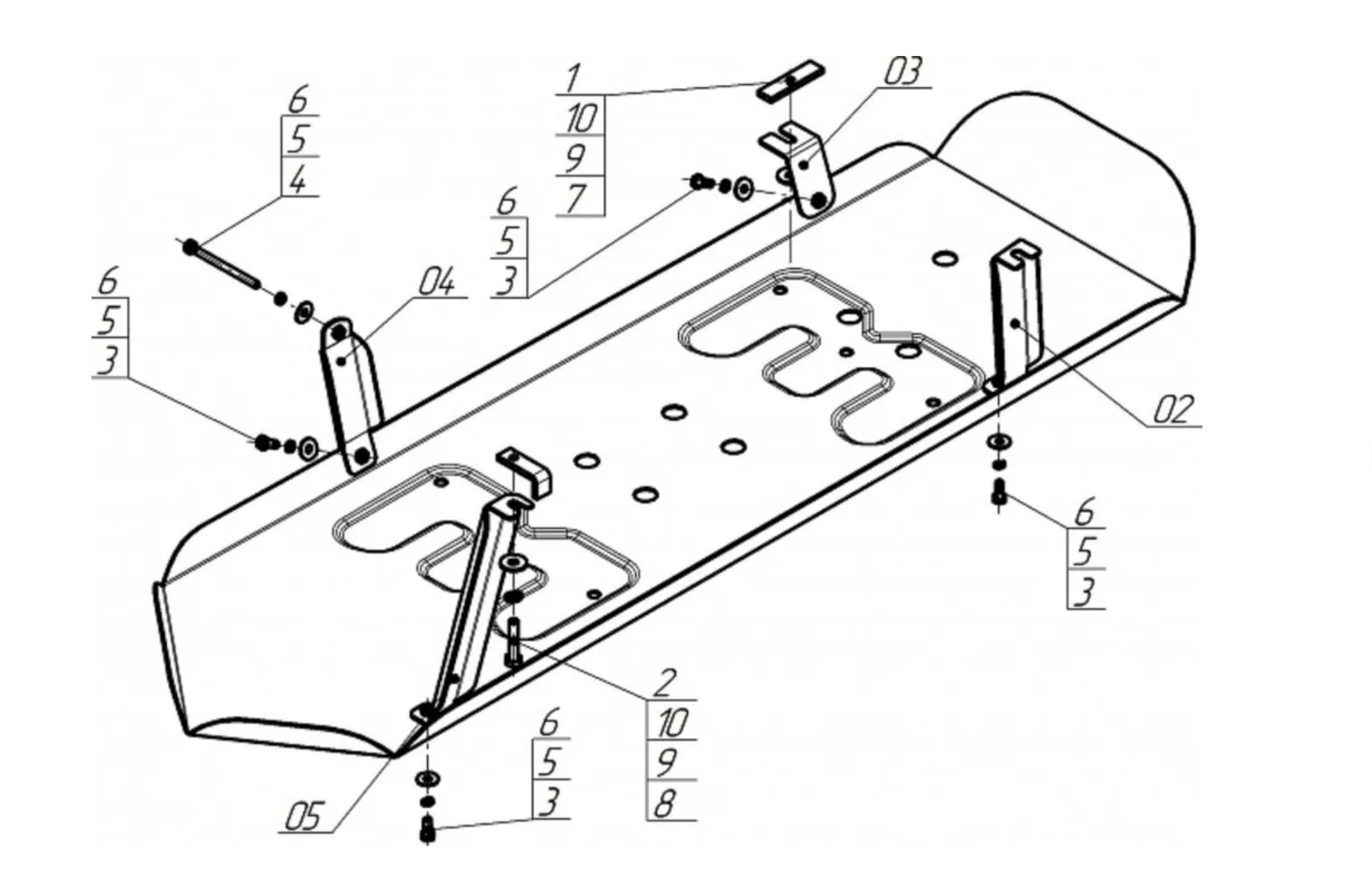 6
5
4

1
10
9
7

03

6
5
3

6
5
3

04

02

6
5
3

2
10
9
8

6
5
3

05