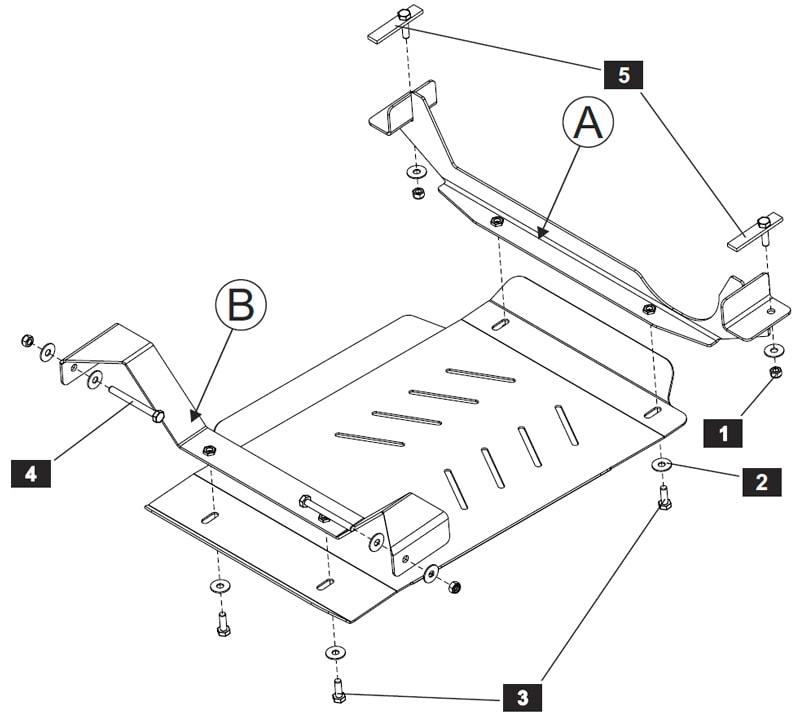 5
A
B
1
4
2
3