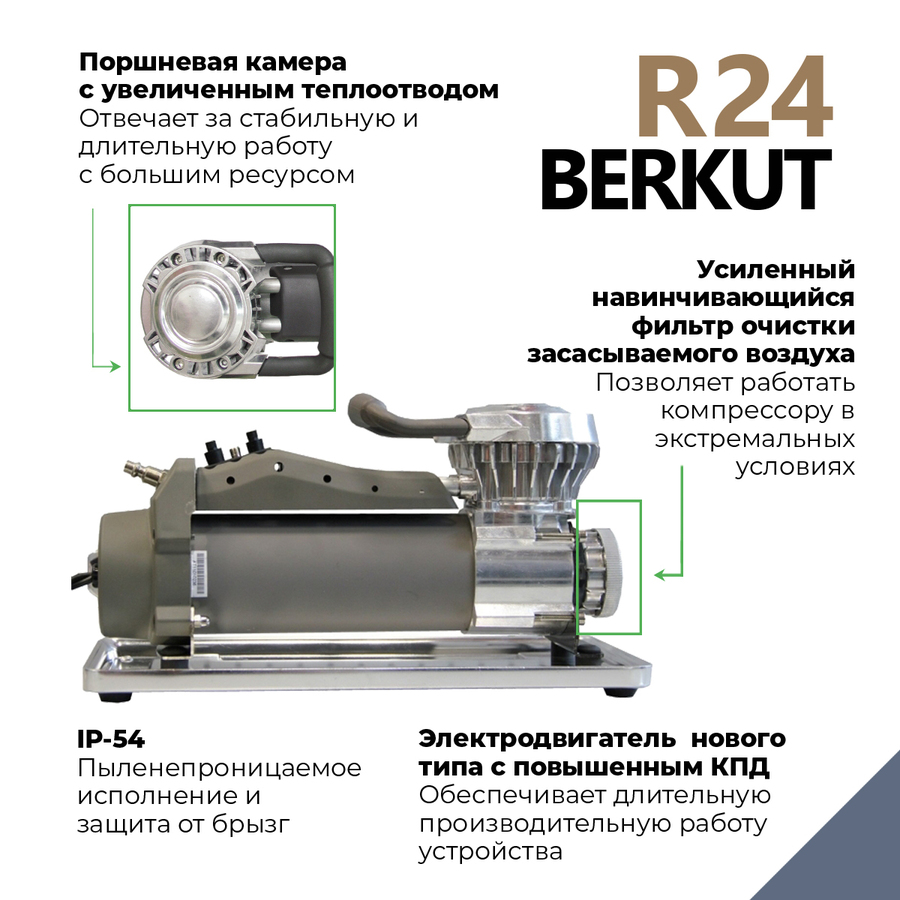 Поршневая камера с увеличенным теплоотводом
Отвечает за стабильную и длительную работу с большим ресурсом

R24
BERKUT

Усиленный навинчивающийся фильтр очистки засасываемого воздуха
Позволяет работать компрессору в экстремальных условиях

IP-54
Пыленепроницаемое исполнение и защита от брызг

Электродвигатель нового типа с повышенным КПД
Обеспечивает длительную производительную работу устройства