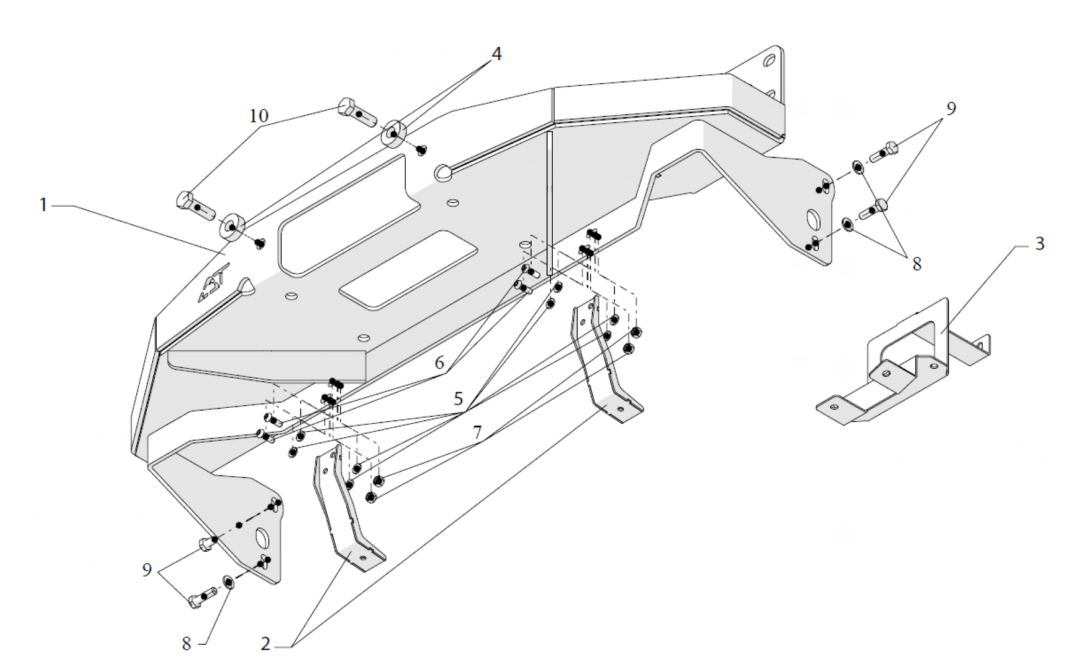 4
10
9
1
8
3
6
5
7
9
8
2