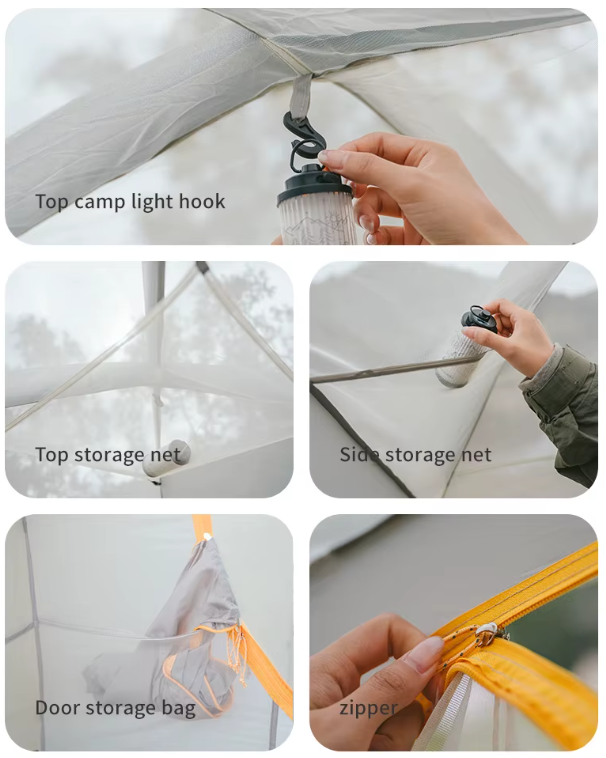 Top camp light hook

Top storage net

Side storage net

Door storage bag

zipper