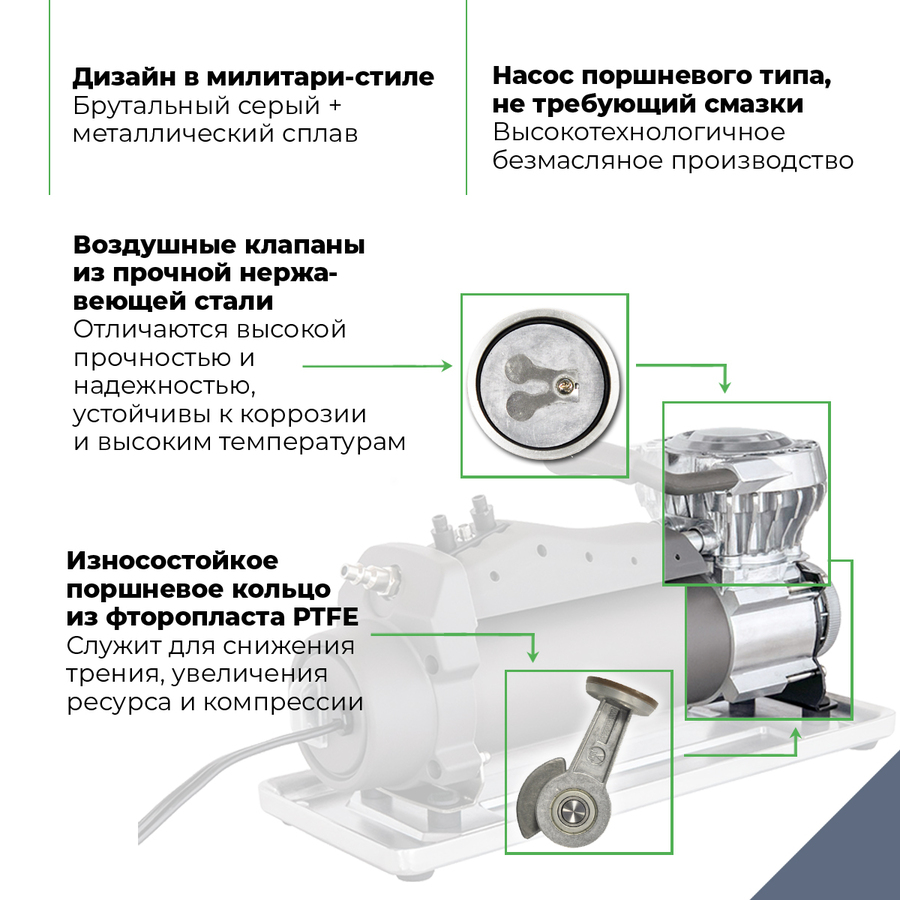 Дизайн в милитари-стиле
Брутальный серый + металлический сплав

Насос поршневого типа, не требующий смазки
Высокотехнологичное безмасляное производство

Воздушные клапаны из прочной нержавеющей стали
Отличаются высокой прочностью и надежностью, устойчивы к коррозии и высоким температурам

Износостойкое поршневое кольцо из фторопласта PTFE
Служит для снижения трения, увеличения ресурса и компрессии