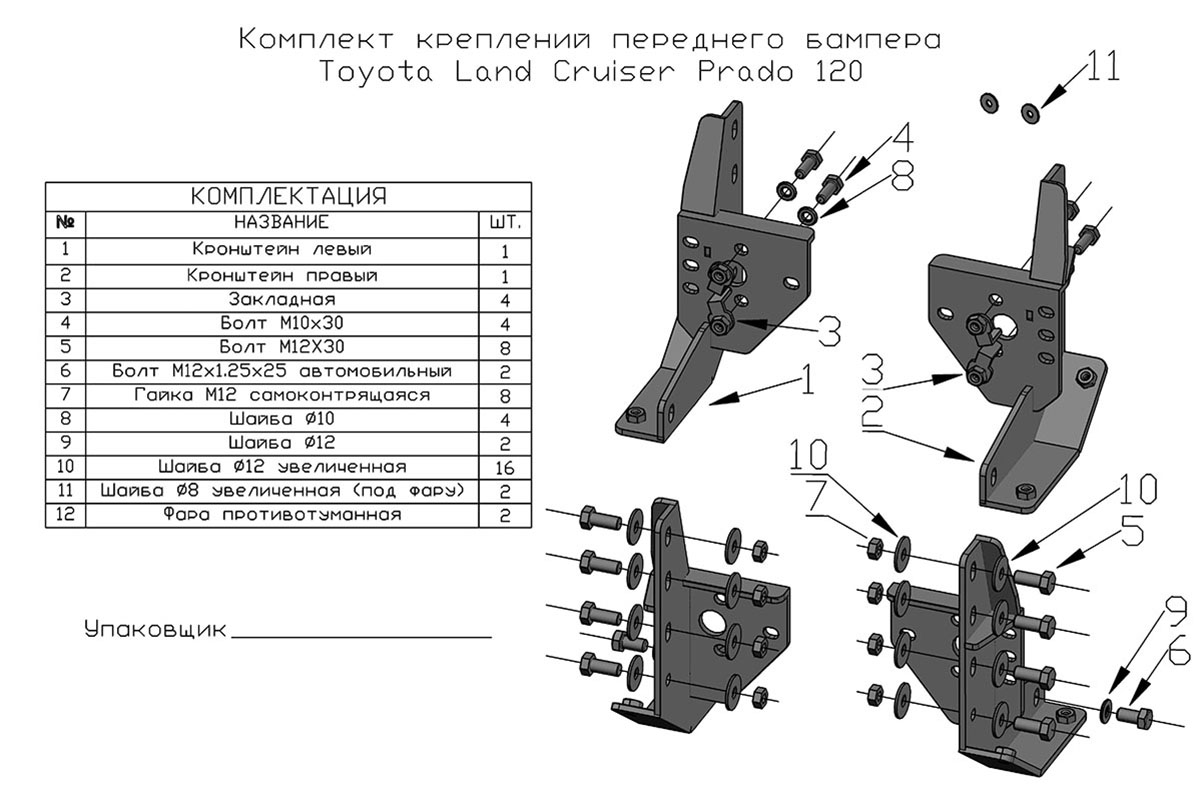 Комплект креплений переднего бампера
Toyota Land Cruiser Prado 120

| КОМПЛЕКТАЦИЯ | | |
|---|---|---|
| № | НАЗВАНИЕ | ШТ. |
| 1 | Кронштейн левый | 1 |
| 2 | Кронштейн правый | 1 |
| 3 | Закладная | 4 |
| 4 | Болт М10х30 | 4 |
| 5 | Болт М12Х30 | 8 |
| 6 | Болт М12х1.25х25 автомобильный | 2 |
| 7 | Гайка М12 самоконтрящаяся | 8 |
| 8 | Шайба Ø10 | 4 |
| 9 | Шайба Ø12 | 2 |
| 10 | Шайба Ø12 увеличенная | 16 |
| 11 | Шайба Ø8 увеличенная (под фару) | 2 |
| 12 | Фара противотуманная | 2 |

Упаковщик

11
4
8
3
1
3
2
10
7
10
5
9
6