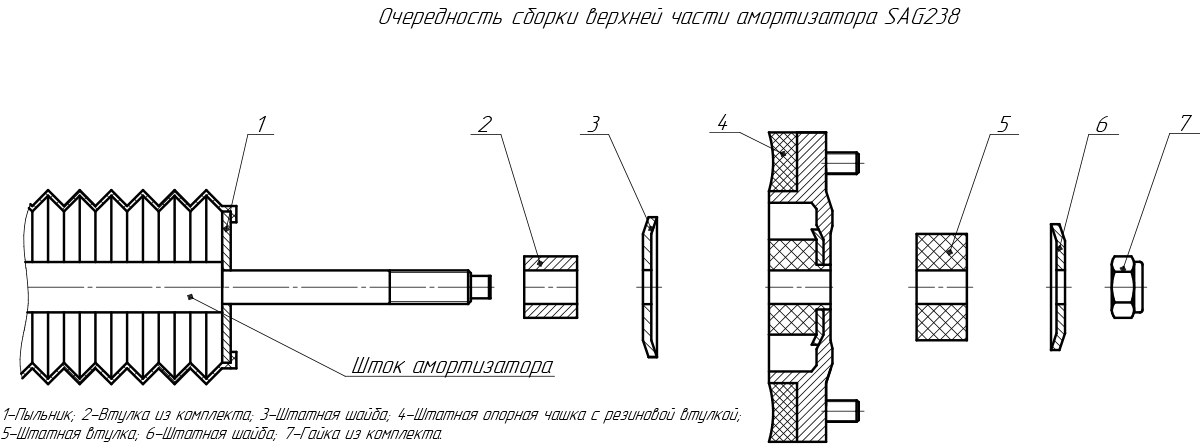 Очередность сборки верхней части амортизатора SAG238

1

2

3

4

5

6

7

Шток амортизатора

1–Пыльник; 2–Втулка из комплекта; 3–Штатная шайба; 4–Штатная опорная чашка с резиновой втулкой;
5–Штатная втулка; 6–Штатная шайба; 7–Гайка из комплекта.