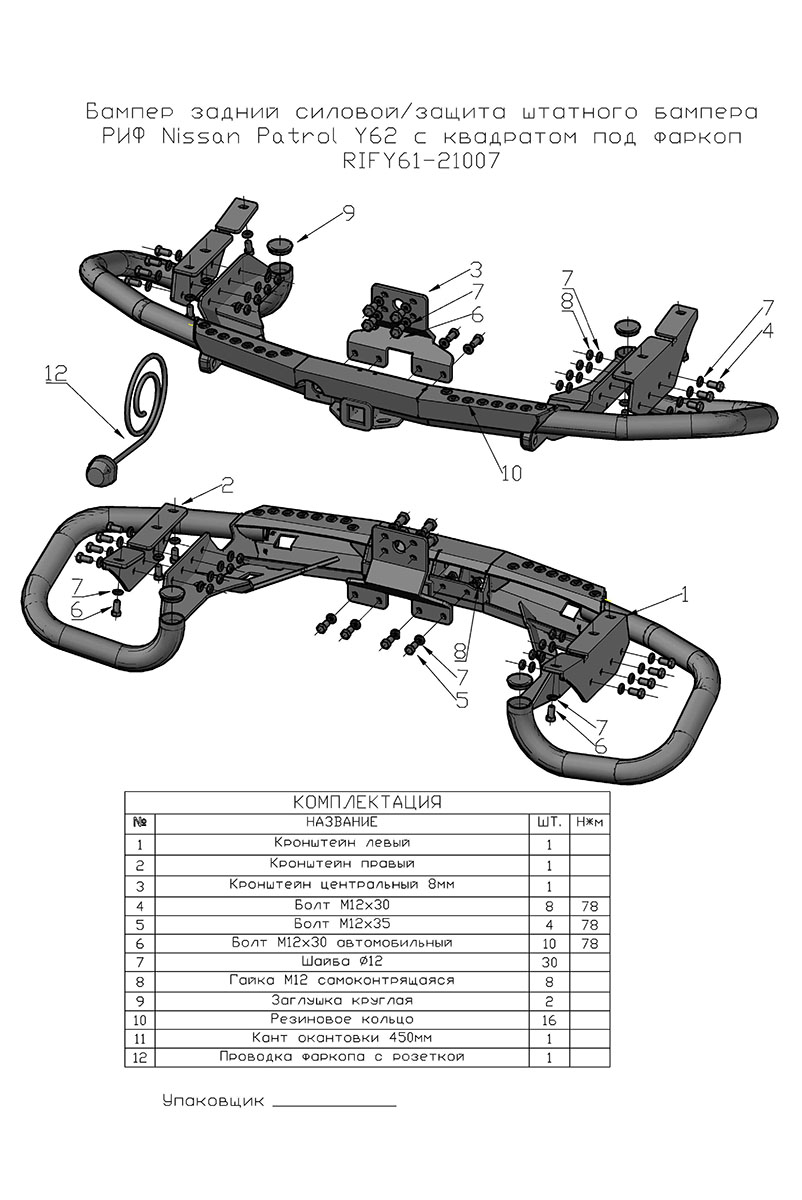 Бампер задний силовой/защита штатного бампера
РИФ Nissan Patrol Y62 с квадратом под фаркоп
RIFY61-21007

9
3
7
6
7
8
7
4
12
10
2
7
6
1
8
7
5
7
6

КОМПЛЕКТАЦИЯ

| № | НАЗВАНИЕ | ШТ. | Н*м |
|---|---|---|---|
| 1 | Кронштейн левый | 1 | |
| 2 | Кронштейн правый | 1 | |
| 3 | Кронштейн центральный 8мм | 1 | |
| 4 | Болт М12х30 | 8 | 78 |
| 5 | Болт М12х35 | 4 | 78 |
| 6 | Болт М12х30 автомобильный | 10 | 78 |
| 7 | Шайба Ø12 | 30 | |
| 8 | Гайка М12 самоконтрящаяся | 8 | |
| 9 | Заглушка круглая | 2 | |
| 10 | Резиновое кольцо | 16 | |
| 11 | Кант окантовки 450мм | 1 | |
| 12 | Проводка фаркопа с розеткой | 1 | |

Упаковщик ____________