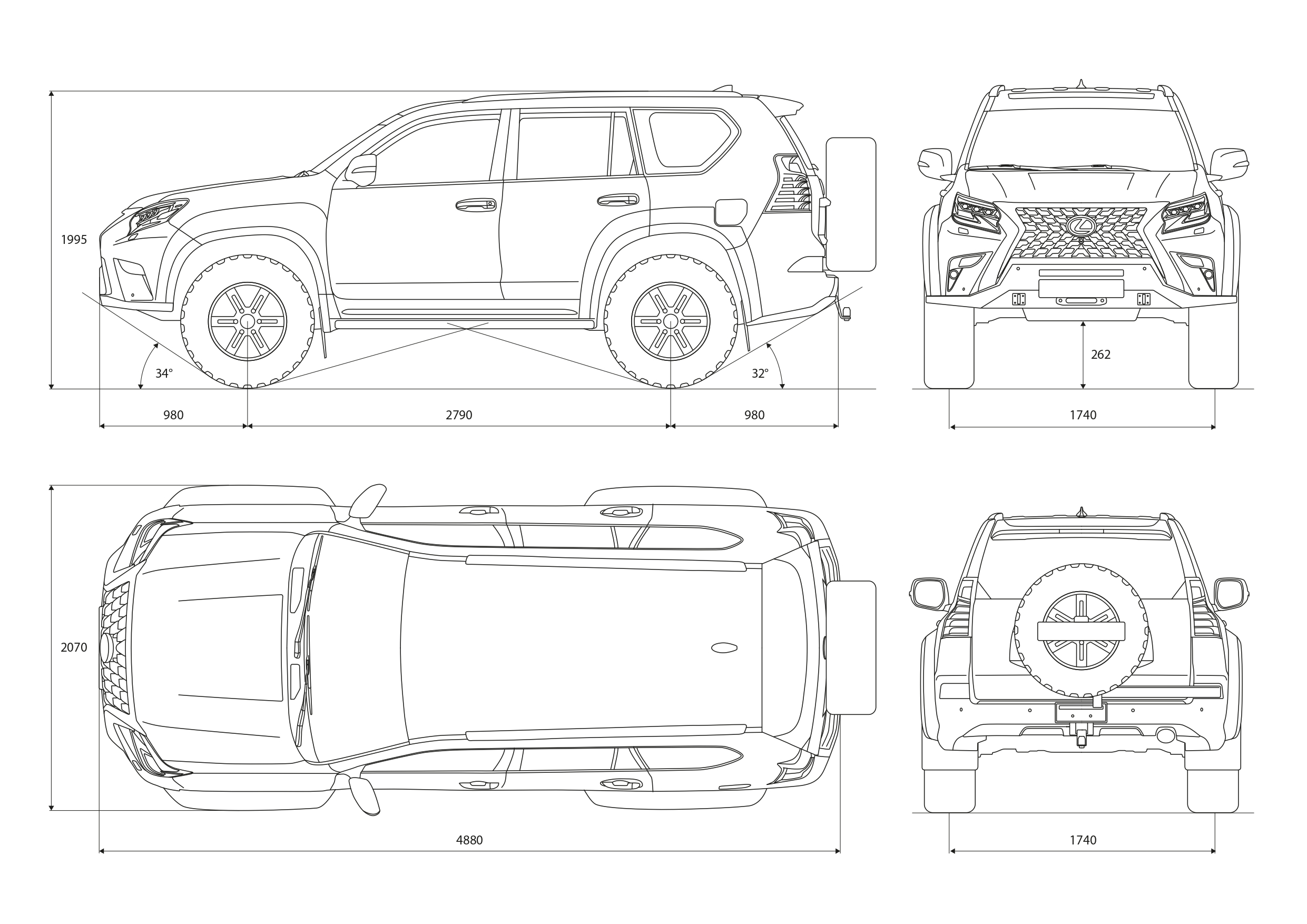 1995

34°

32°

980

2790

980

262

1740

2070

4880

1740